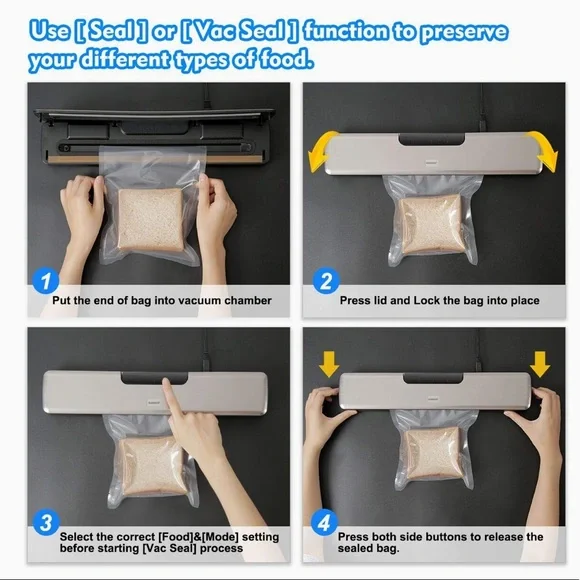 Use [ Seal ] or [ Vac Seal ] function to preserve your different types of food.

1
Put the end of bag into vacuum chamber

2
Press lid and Lock the bag into place

3
Select the correct [Food]&[Mode] setting before starting [Vac Seal] process

4
Press both side buttons to release the sealed bag.